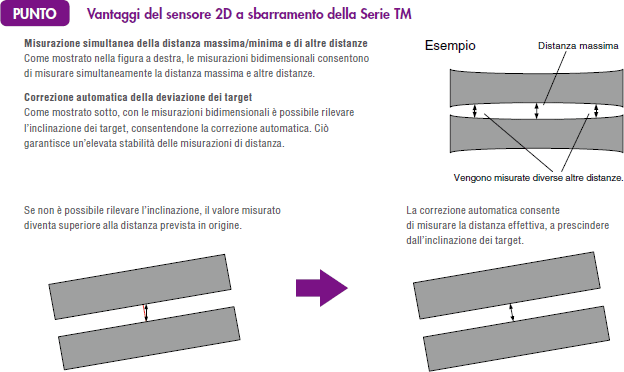 PUNTO Vantaggi del sensore 2D a sbarramento della Serie TM

Misurazione simultanea della distanza massima/minima e di altre distanze
Come mostrato nella figura a destra, le misurazioni bidimensionali consentono di misurare simultaneamente la distanza massima e altre distanze.

Correzione automatica della deviazione dei target
Come mostrato sotto, con le misurazioni bidimensionali è possibile rilevare l'inclinazione dei target, consentendone la correzione automatica. Ciò garantisce un'elevata stabilità delle misurazioni di distanza.

Esempio
Distanza massima
Vengono misurate diverse altre distanze.

Se non è possibile rilevare l'inclinazione, il valore misurato diventa superiore alla distanza prevista in origine.

La correzione automatica consente di misurare la distanza effettiva, a prescindere dall'inclinazione dei target.