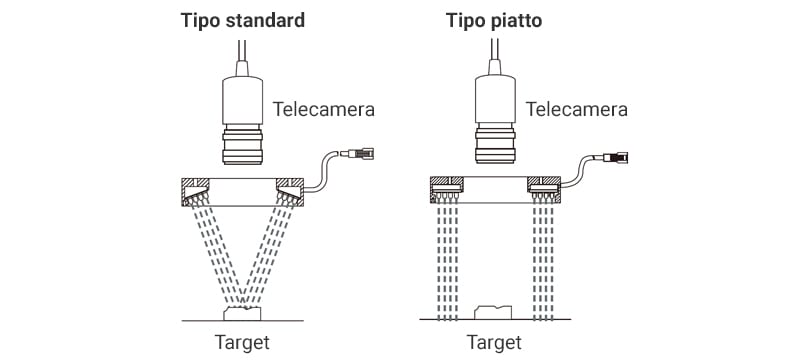 Tipo standard

Telecamera

Target

Tipo piatto

Telecamera

Target