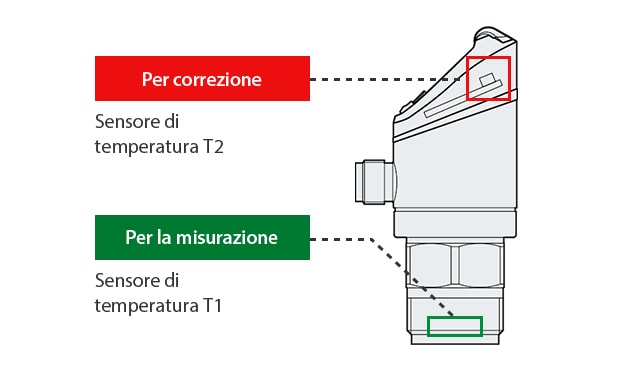 Per correzione

Sensore di temperatura T2

Per la misurazione

Sensore di temperatura T1