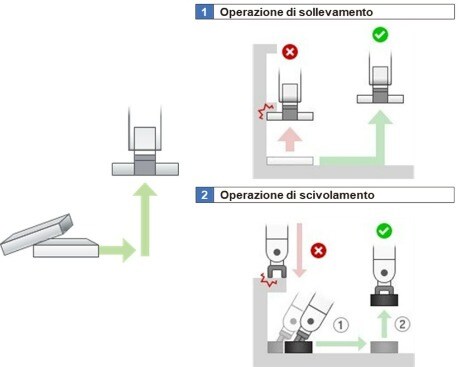 1 Operazione di sollevamento

2 Operazione di scivolamento

①

②